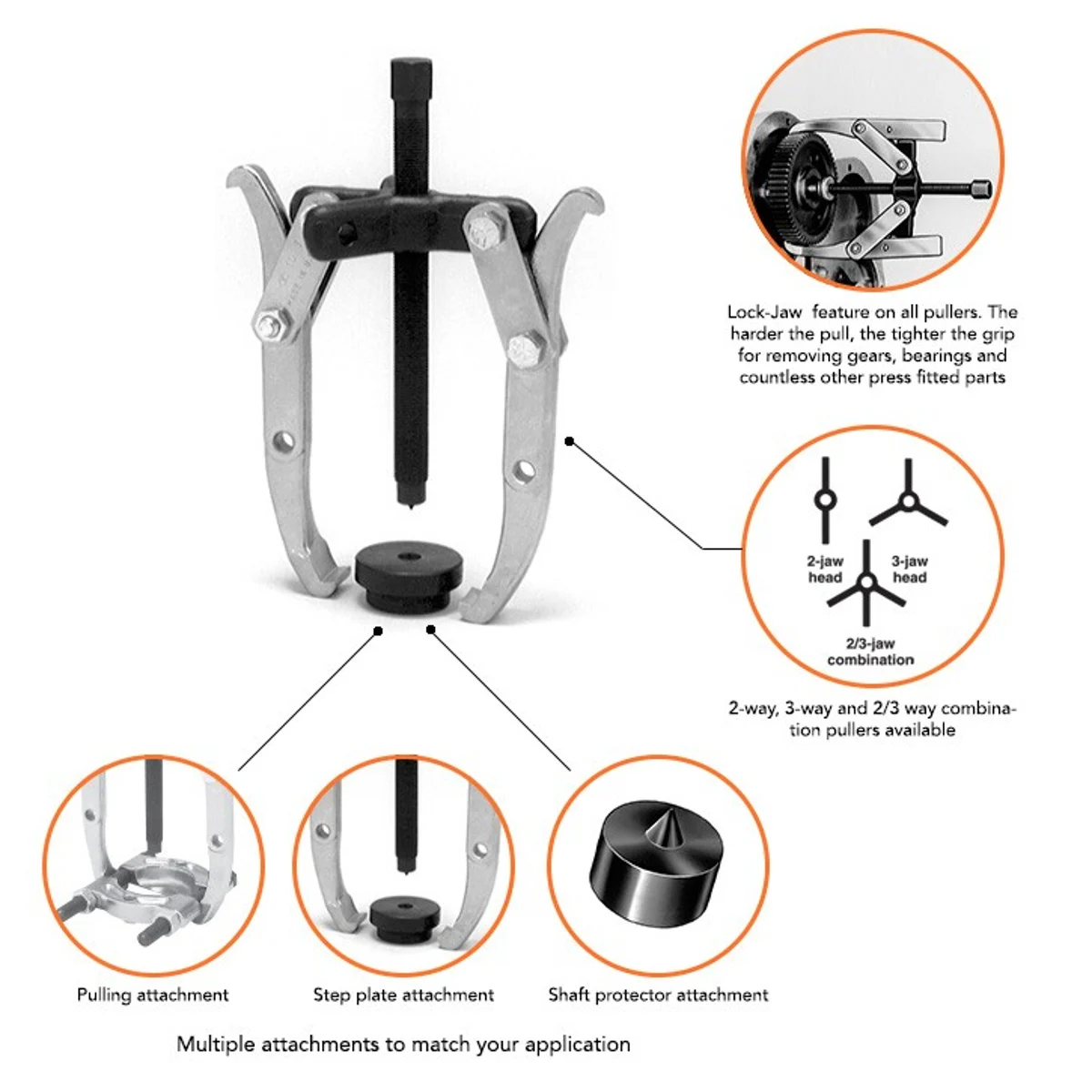 Lock-Jaw feature on all pullers. The harder the pull, the tighter the grip for removing gears, bearings and countless other press fitted parts

2-jaw head

3-jaw head

2/3-jaw combination

2-way, 3-way and 2/3 way combination pullers available

Pulling attachment

Step plate attachment

Shaft protector attachment

Multiple attachments to match your application