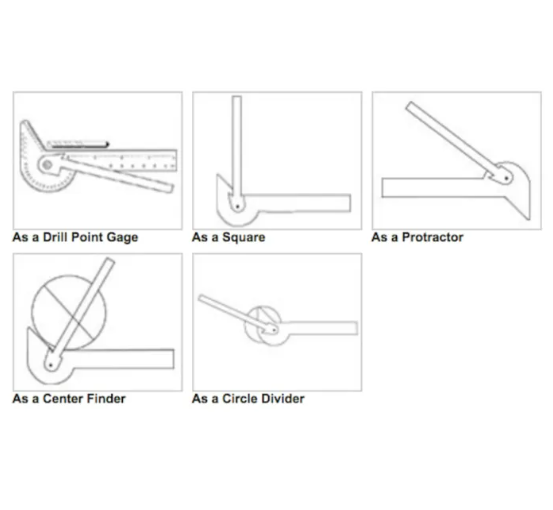 As a Drill Point Gage

As a Square

As a Protractor

As a Center Finder

As a Circle Divider